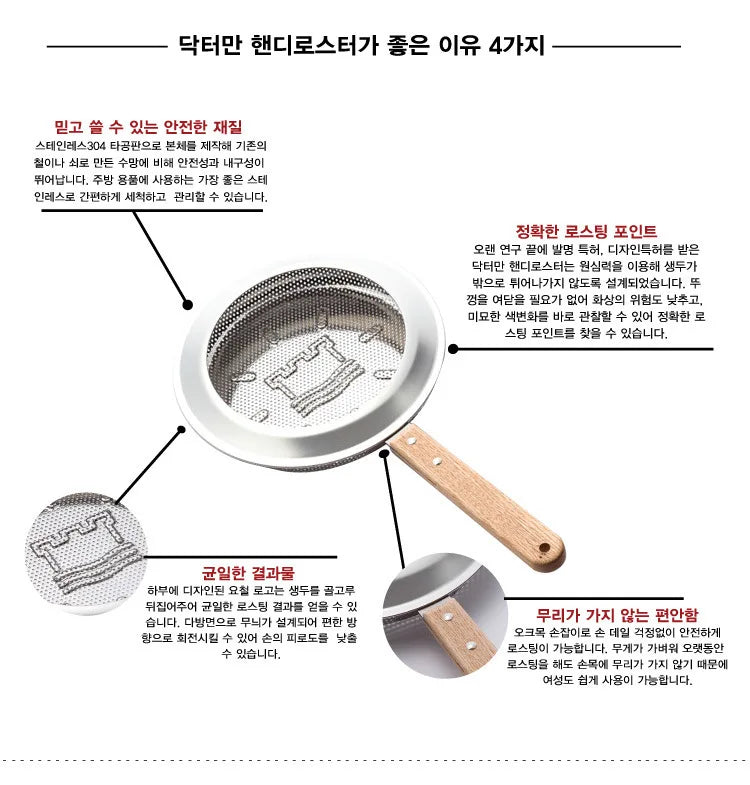 닥터만 핸디로스터가 좋은 이유 4가지

믿고 쓸 수 있는 안전한 재질
스테인레스304 타공판으로 본체를 제작해 기존의 철이나 쇠로 만든 수망에 비해 안전성과 내구성이 뛰어납니다. 주방 용품에 사용하는 가장 좋은 스테인레스로 간편하게 세척하고 관리할 수 있습니다.

정확한 로스팅 포인트
오랜 연구 끝에 발명 특허, 디자인특허를 받은 닥터만 핸디로스터는 원심력을 이용해 생두가 밖으로 튀어나가지 않도록 설계되었습니다. 뚜껑을 여닫을 필요가 없어 화상의 위험도 낮추고, 미묘한 색변화를 바로 관찰할 수 있어 정확한 로스팅 포인트를 찾을 수 있습니다.

균일한 결과물
하부에 디자인된 요철 로고는 생두를 골고루 뒤집어주어 균일한 로스팅 결과를 얻을 수 있습니다. 다방면으로 무늬가 설계되어 편한 방향으로 회전시킬 수 있어 손의 피로도를 낮출 수 있습니다.

무리가 가지 않는 편안함
오크목 손잡이로 손 데일 걱정없이 안전하게 로스팅이 가능합니다. 무게가 가벼워 오랫동안 로스팅을 해도 손목에 무리가 가지 않기 때문에 여성도 쉽게 사용이 가능합니다.